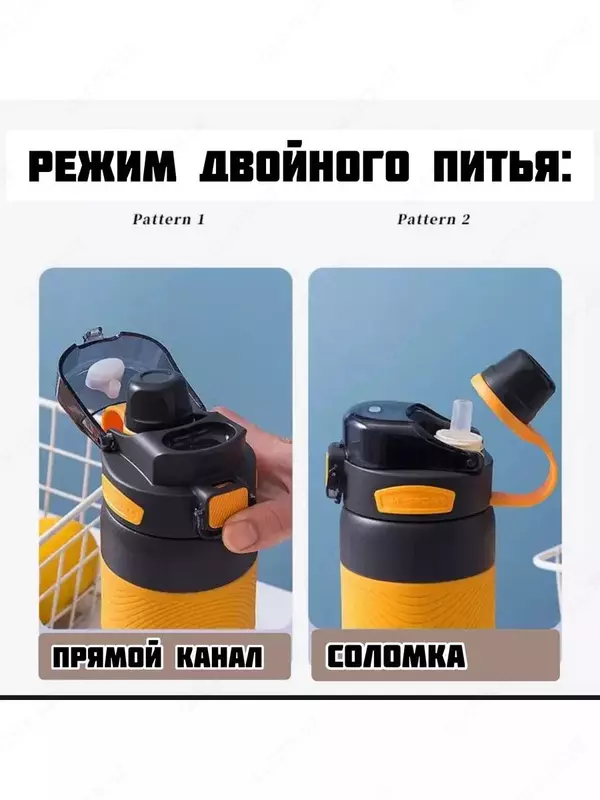 РЕЖИМ ДВОЙНОГО ПИТЬЯ:

Pattern 1

Pattern 2

ПРЯМОЙ КАНАЛ

СОЛОМКА