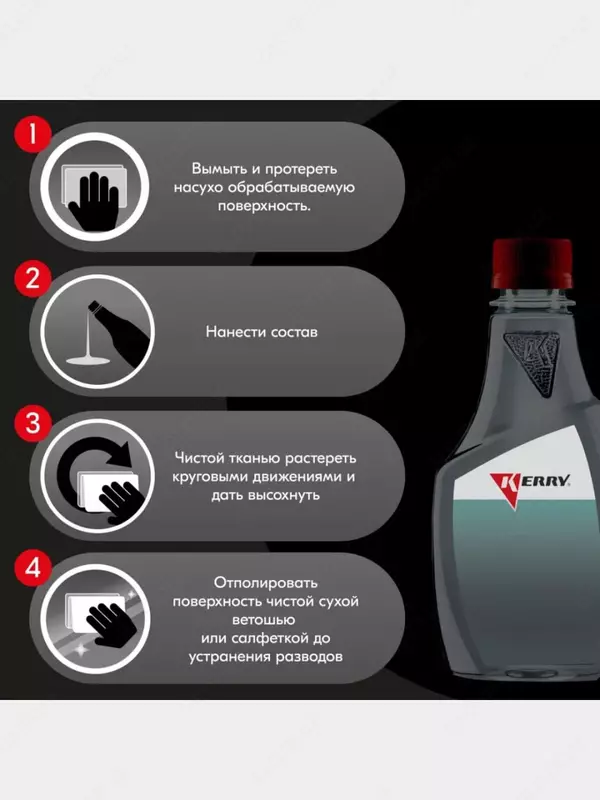 1
Вымыть и протереть насухо обрабатываемую поверхность.

2
Нанести состав

3
Чистой тканью растереть круговыми движениями и дать высохнуть

4
Отполировать поверхность чистой сухой ветошью или салфеткой до устранения разводов

KERRY