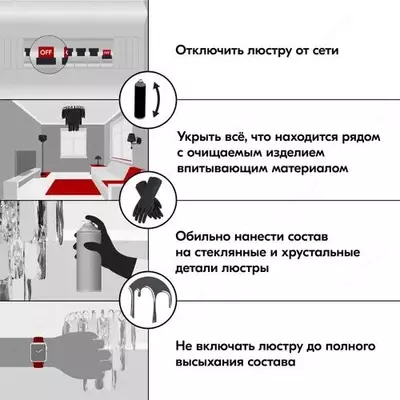 OFF

OFF

Отключить люстру от сети

Укрыть всё, что находится рядом с очищаемым изделием впитывающим материалом

Обильно нанести состав на стеклянные и хрустальные детали люстры

Не включать люстру до полного высыхания состава