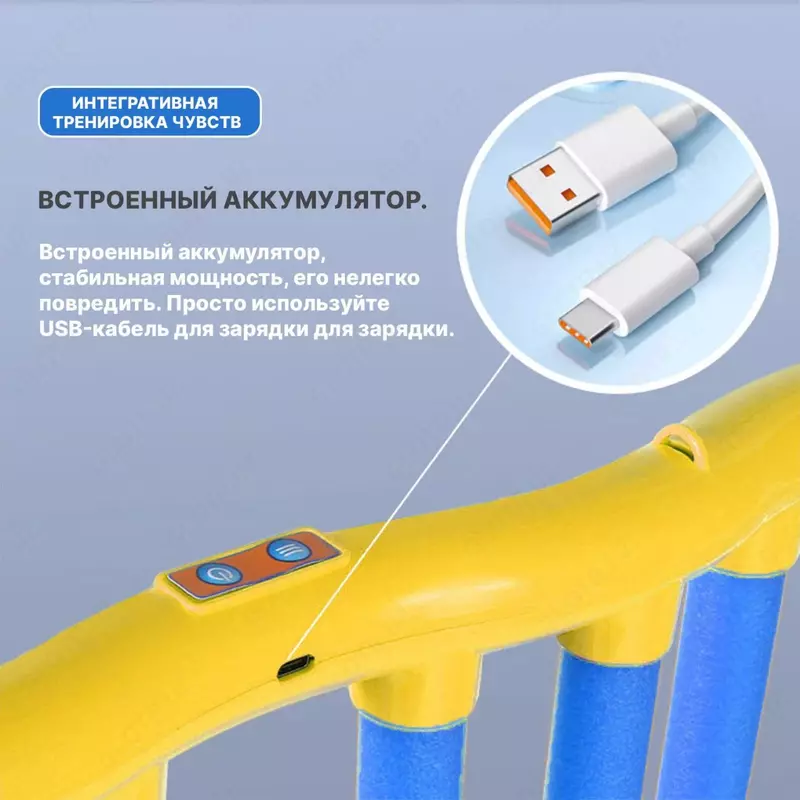 ИНТЕГРАТИВНАЯ ТРЕНИРОВКА ЧУВСТВ

ВСТРОЕННЫЙ АККУМУЛЯТОР.

Встроенный аккумулятор, стабильная мощность, его нелегко повредить. Просто используйте USB-кабель для зарядки для зарядки.