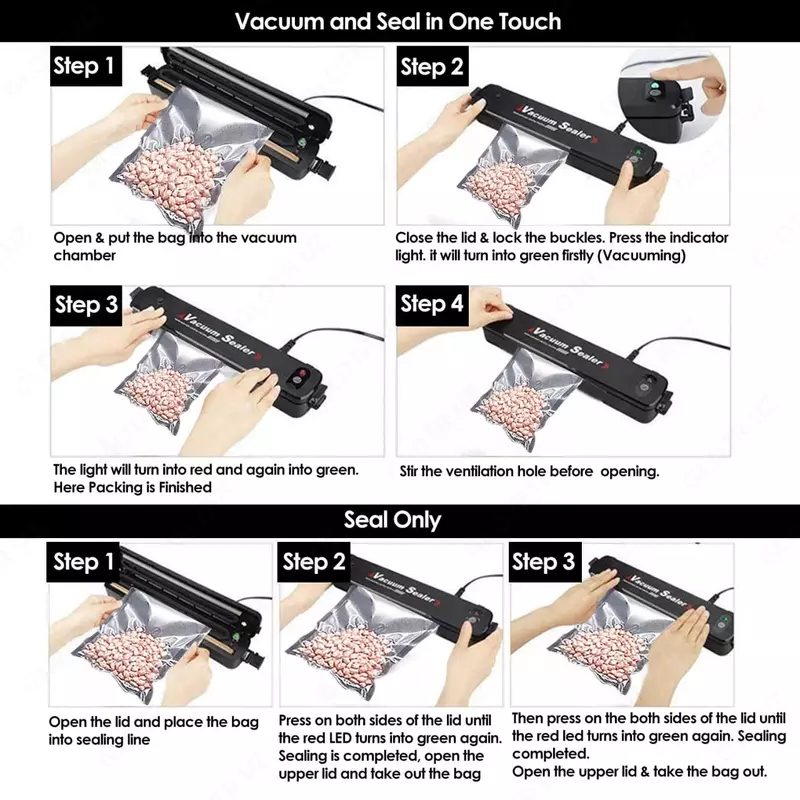 Vacuum and Seal in One Touch

Step 1

Open & put the bag into the vacuum chamber

Step 2

Vacuum Sealer

Close the lid & lock the buckles. Press the indicator light. it will turn into green firstly (Vacuuming)

Step 3

Vacuum Sealer

The light will turn into red and again into green. Here Packing is Finished

Step 4

Vacuum Sealer

Stir the ventilation hole before opening.

Seal Only

Step 1

Open the lid and place the bag into sealing line

Step 2

Vacuum Sealer

Press on both sides of the lid until the red LED turns into green again. Sealing is completed, open the upper lid and take out the bag

Step 3

Vacuum Sealer

Then press on the both sides of the lid until the red led turns into green again. Sealing completed.
Open the upper lid & take the bag out.