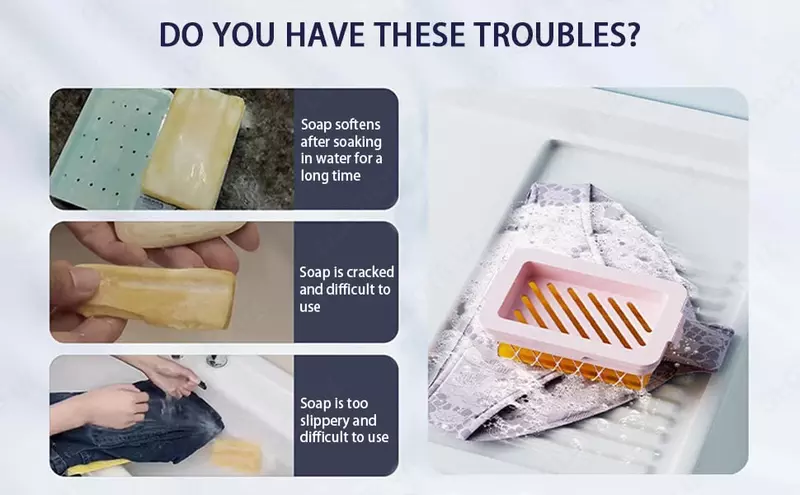 DO YOU HAVE THESE TROUBLES?

Soap softens after soaking in water for a long time

Soap is cracked and difficult to use

Soap is too slippery and difficult to use