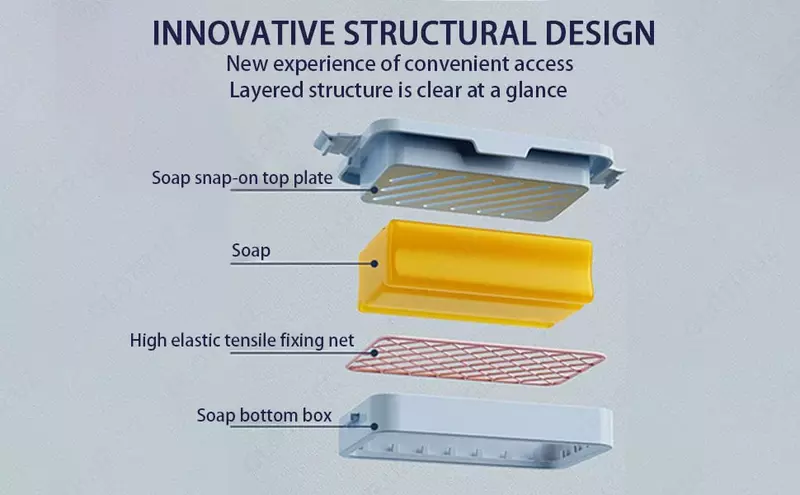 INNOVATIVE STRUCTURAL DESIGN
New experience of convenient access
Layered structure is clear at a glance

Soap snap-on top plate

Soap

High elastic tensile fixing net

Soap bottom box