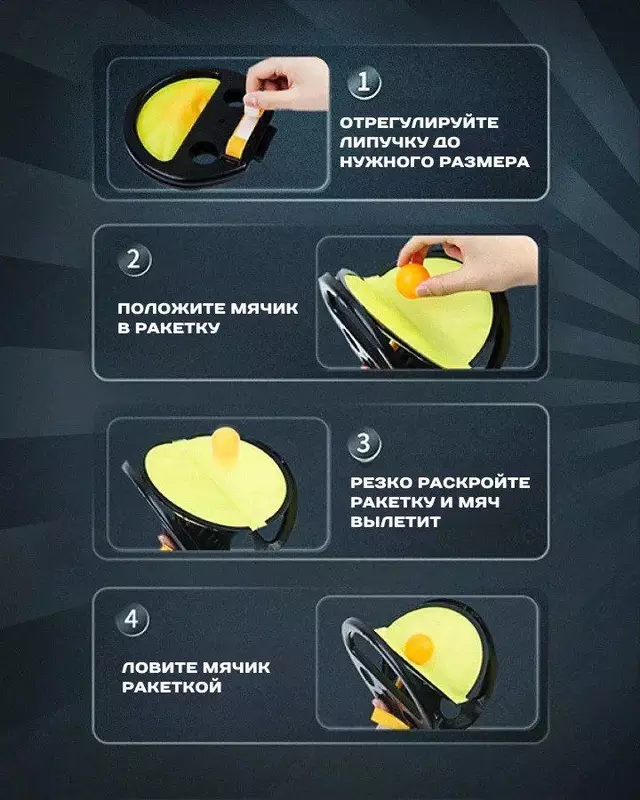 1
ОТРЕГУЛИРУЙТЕ ЛИПУЧКУ ДО НУЖНОГО РАЗМЕРА

2
ПОЛОЖИТЕ МЯЧИК В РАКЕТКУ

3
РЕЗКО РАСКРОЙТЕ РАКЕТКУ И МЯЧ ВЫЛЕТИТ

4
ЛОВИТЕ МЯЧИК РАКЕТКОЙ