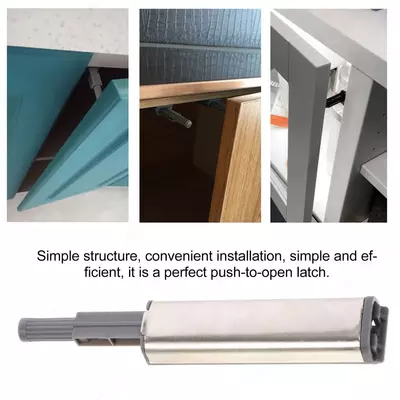 Simple structure, convenient installation, simple and efficient, it is a perfect push-to-open latch.