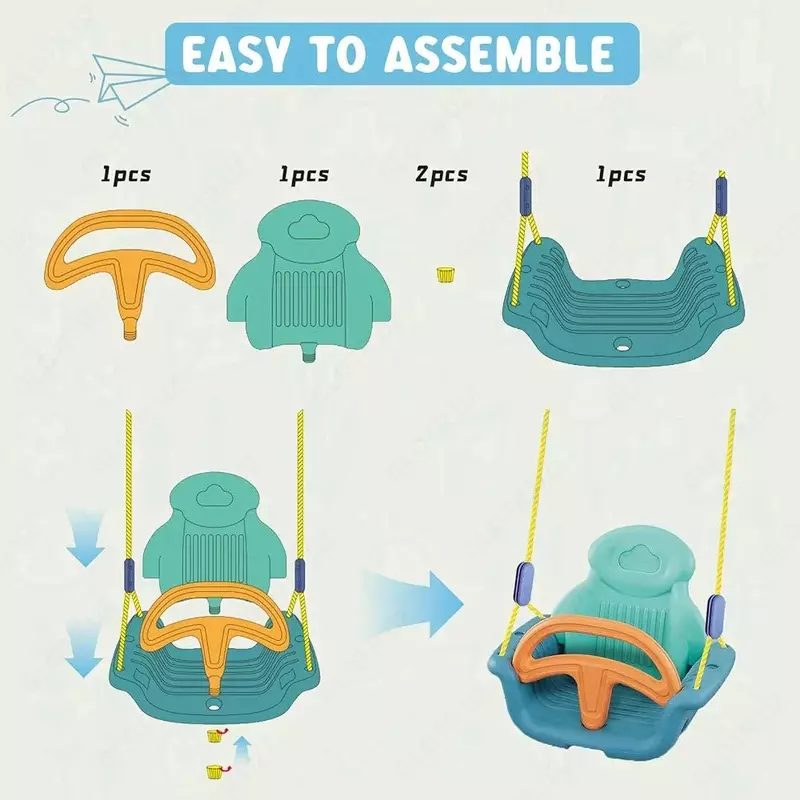 EASY TO ASSEMBLE

1pcs

1pcs

2pcs

1pcs