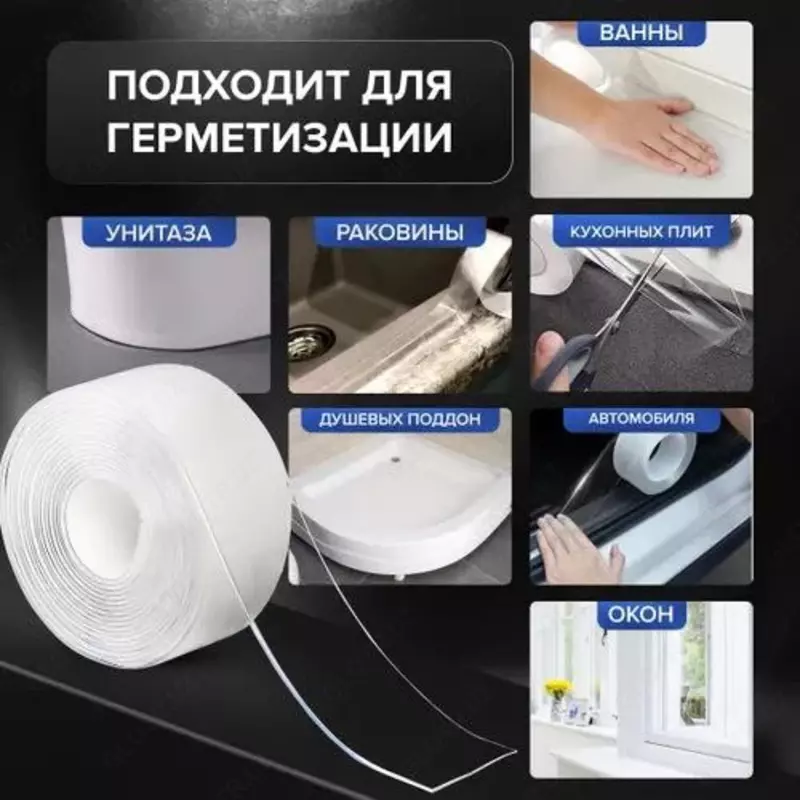 ПОДХОДИТ ДЛЯ ГЕРМЕТИЗАЦИИ

ВАННЫ

УНИТАЗА

РАКОВИНЫ

КУХОННЫХ ПЛИТ

ДУШЕВЫХ ПОДДОН

АВТОМОБИЛЯ

ОКОН