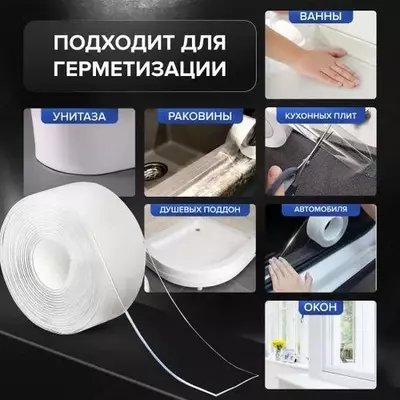 ПОДХОДИТ ДЛЯ ГЕРМЕТИЗАЦИИ

ВАННЫ

УНИТАЗА

РАКОВИНЫ

КУХОННЫХ ПЛИТ

ДУШЕВЫХ ПОДДОН

АВТОМОБИЛЯ

ОКОН