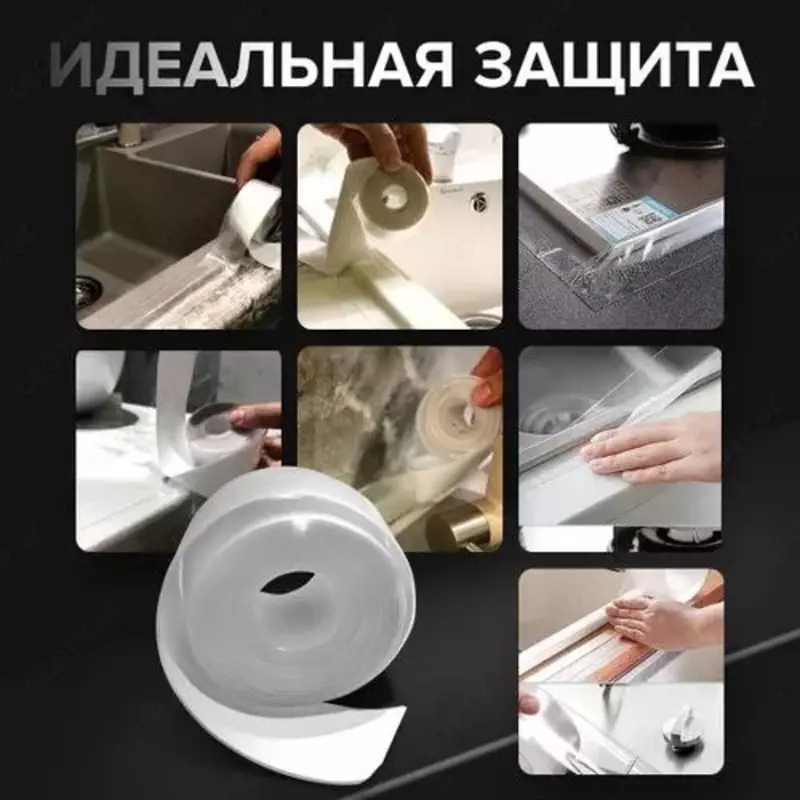 ИДЕАЛЬНАЯ ЗАЩИТА