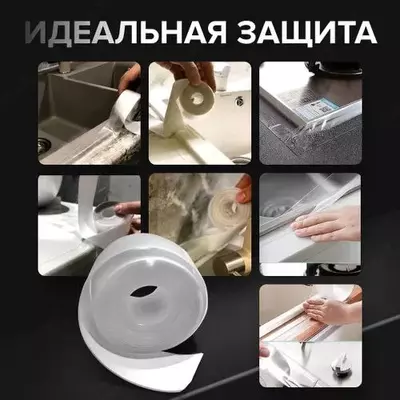 ИДЕАЛЬНАЯ ЗАЩИТА