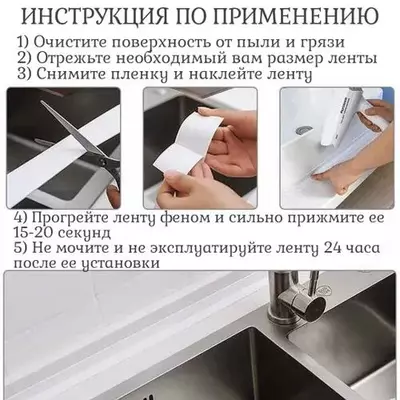 ИНСТРУКЦИЯ ПО ПРИМЕНЕНИЮ

1) Очистите поверхность от пыли и грязи
2) Отрежьте необходимый вам размер ленты
3) Снимите пленку и наклейте ленту

4) Прогрейте ленту феном и сильно прижмите ее 15-20 секунд
5) Не мочите и не эксплуатируйте ленту 24 часа после ее установки