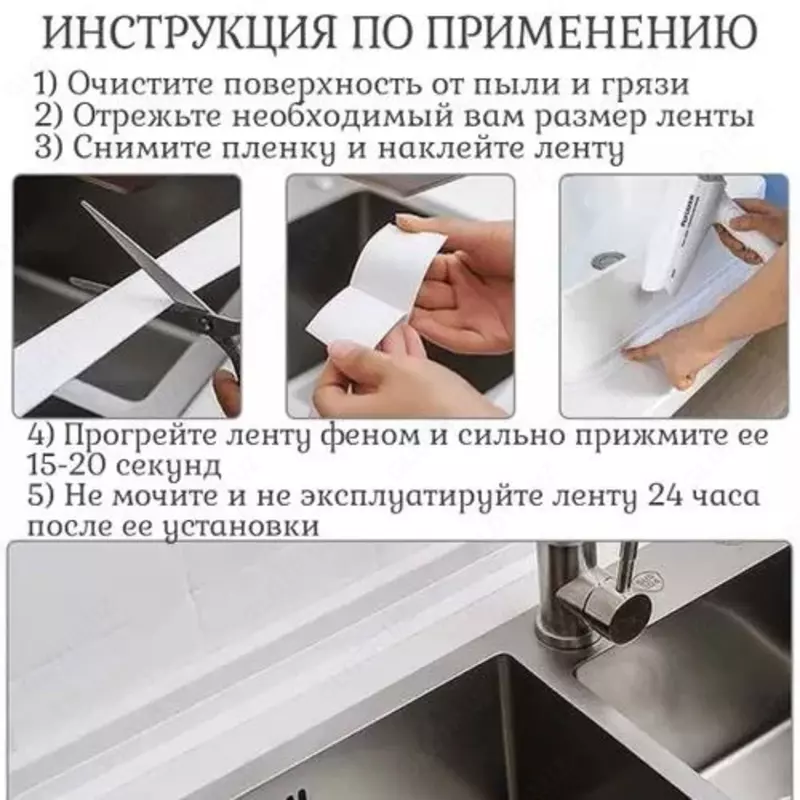 ИНСТРУКЦИЯ ПО ПРИМЕНЕНИЮ
1) Очистите поверхность от пыли и грязи
2) Отрежьте необходимый вам размер ленты
3) Снимите пленку и наклейте ленту

4) Прогрейте ленту феном и сильно прижмите ее 15-20 секунд
5) Не мочите и не эксплуатируйте ленту 24 часа после ее установки