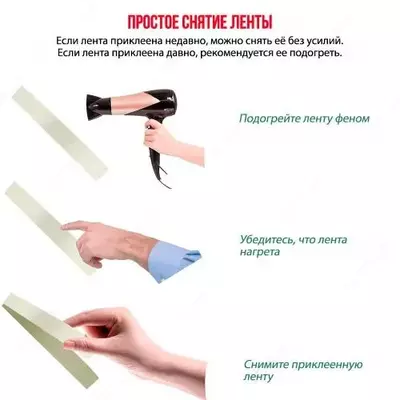 ПРОСТОЕ СНЯТИЕ ЛЕНТЫ

Если лента приклеена недавно, можно снять её без усилий. Если лента приклеена давно, рекомендуется ее подогреть.

Подогрейте ленту феном

Убедитесь, что лента нагрета

Снимите приклеенную ленту