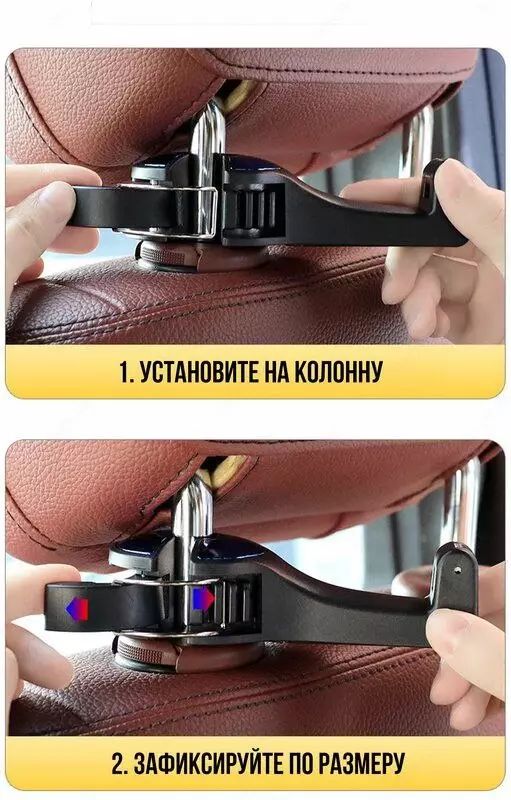 1. УСТАНОВИТЕ НА КОЛОННУ

2. ЗАФИКСИРУЙТЕ ПО РАЗМЕРУ