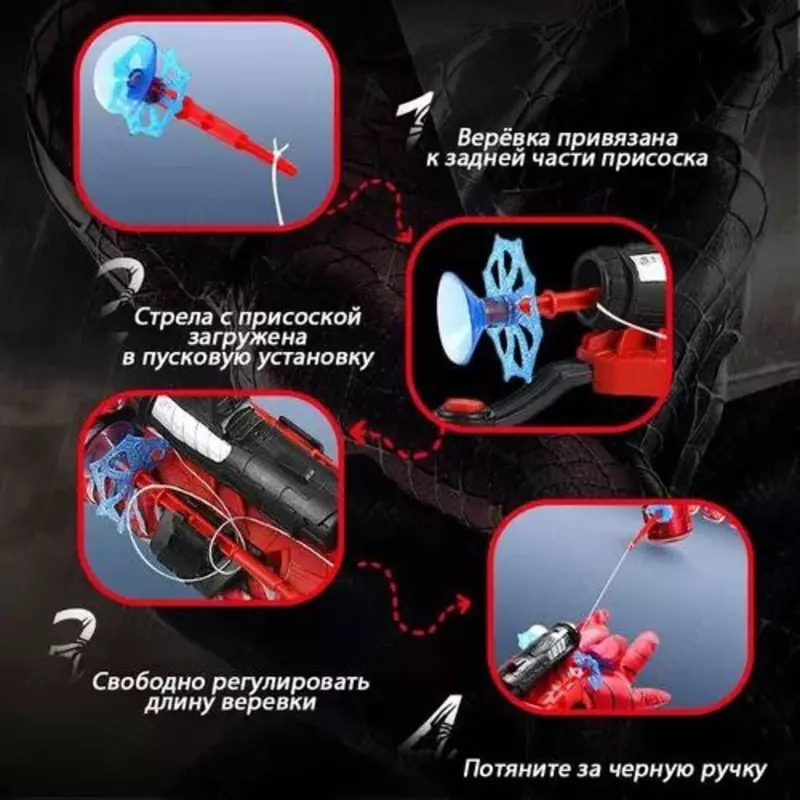 1

Верёвка привязана к задней части присоска

2

Стрела с присоской загружена в пусковую установку

3

Свободно регулировать длину веревки

4

Потяните за черную ручку