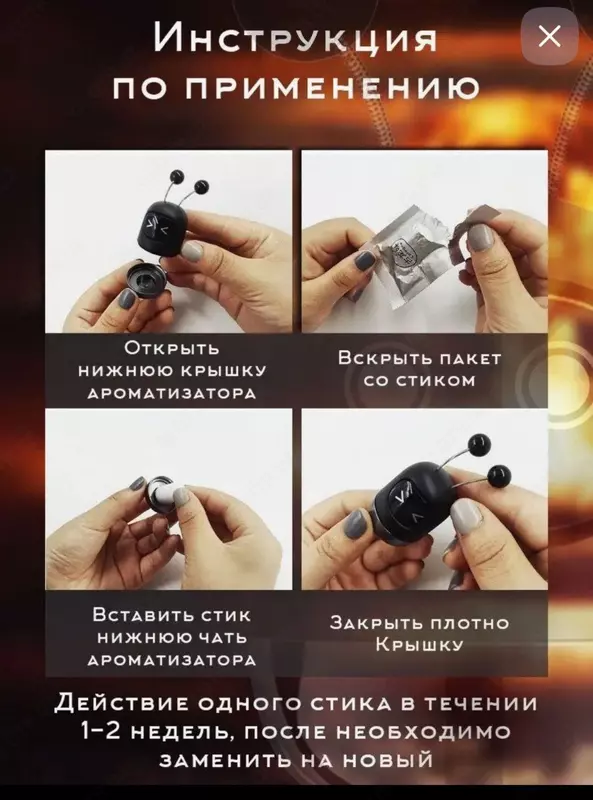 Инструкция по применению

Открыть нижнюю крышку ароматизатора

Вскрыть пакет со стиком

Вставить стик нижнюю чать ароматизатора

Закрыть плотно Крышку

Действие одного стика в течении 1-2 недель, после необходимо заменить на новый