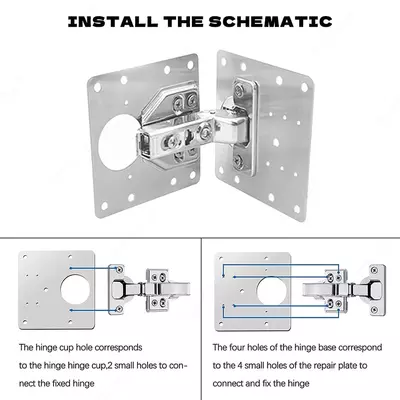 INSTALL THE SCHEMATIC

The hinge cup hole corresponds to the hinge hinge cup,2 small holes to connect the fixed hinge

The four holes of the hinge base correspond to the 4 small holes of the repair plate to connect and fix the hinge