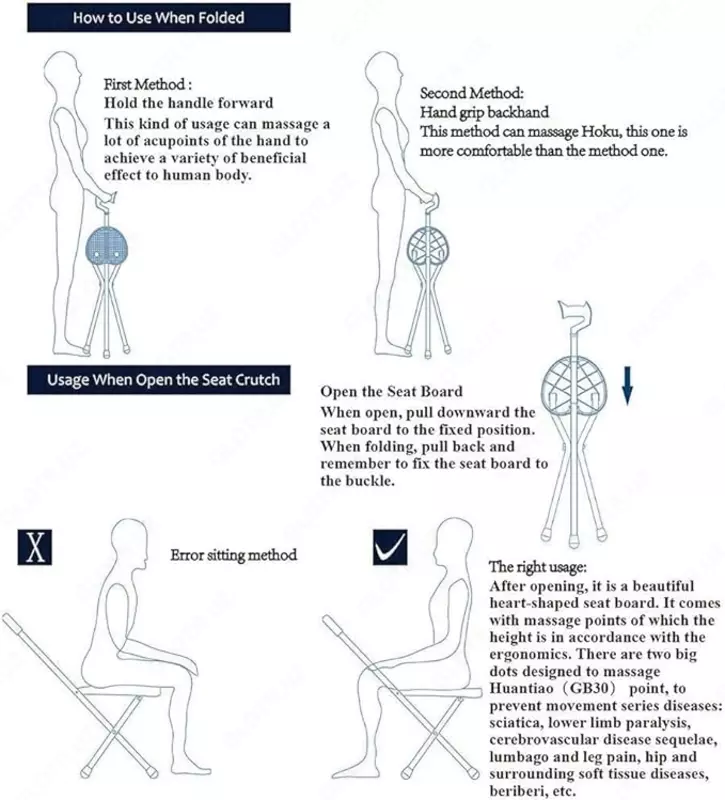 How to Use When Folded

First Method :
Hold the handle forward
This kind of usage can massage a lot of acupoints of the hand to achieve a variety of beneficial effect to human body.

Second Method:
Hand grip backhand
This method can massage Hoku, this one is more comfortable than the method one.

Usage When Open the Seat Crutch

Open the Seat Board
When open, pull downward the seat board to the fixed position. When folding, pull back and remember to fix the seat board to the buckle.

X

Error sitting method

The right usage:
After opening, it is a beautiful heart-shaped seat board. It comes with massage points of which the height is in accordance with the ergonomics. There are two big dots designed to massage Huantiao（GB30） point, to prevent movement series diseases: sciatica, lower limb paralysis, cerebrovascular disease sequelae, lumbago and leg pain, hip and surrounding soft tissue diseases, beriberi, etc.