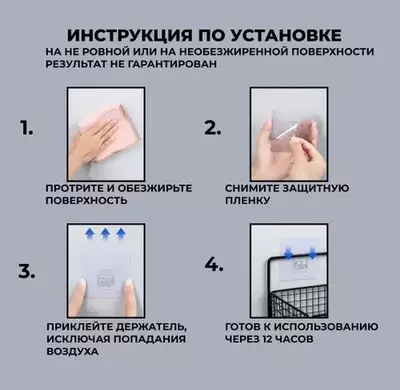 ИНСТРУКЦИЯ ПО УСТАНОВКЕ
НА НЕ РОВНОЙ ИЛИ НА НЕОБЕЗЖИРЕННОЙ ПОВЕРХНОСТИ РЕЗУЛЬТАТ НЕ ГАРАНТИРОВАН

1.
ПРОТРИТЕ И ОБЕЗЖИРЬТЕ ПОВЕРХНОСТЬ

2.
СНИМИТЕ ЗАЩИТНУЮ ПЛЕНКУ

3.
ПРИКЛЕЙТЕ ДЕРЖАТЕЛЬ, ИСКЛЮЧАЯ ПОПАДАНИЯ ВОЗДУХА

4.
ГОТОВ К ИСПОЛЬЗОВАНИЮ ЧЕРЕЗ 12 ЧАСОВ