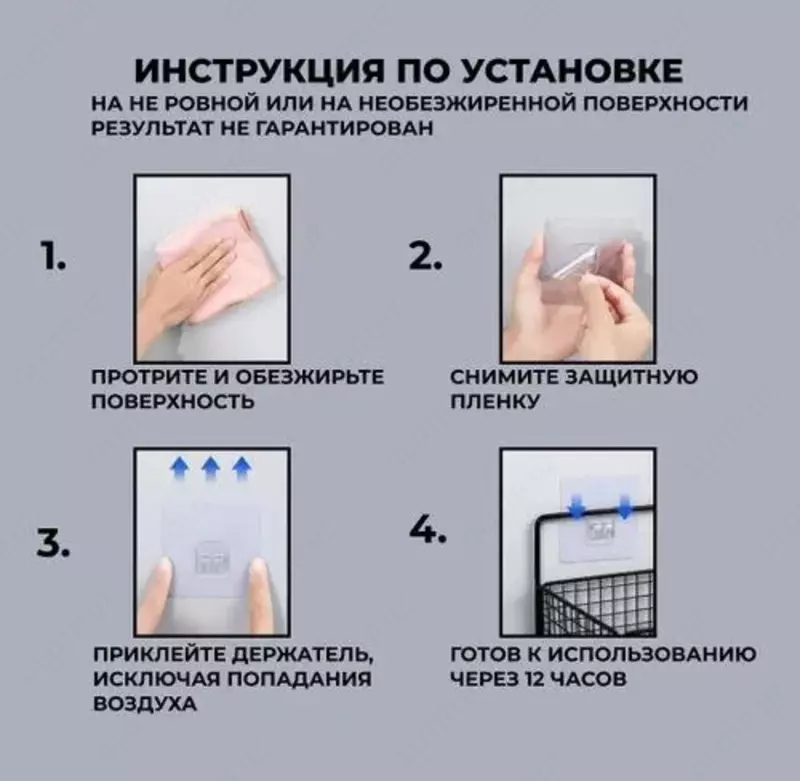 ИНСТРУКЦИЯ ПО УСТАНОВКЕ
НА НЕ РОВНОЙ ИЛИ НА НЕОБЕЗЖИРЕННОЙ ПОВЕРХНОСТИ РЕЗУЛЬТАТ НЕ ГАРАНТИРОВАН

1.
ПРОТРИТЕ И ОБЕЗЖИРЬТЕ ПОВЕРХНОСТЬ

2.
СНИМИТЕ ЗАЩИТНУЮ ПЛЕНКУ

3.
ПРИКЛЕЙТЕ ДЕРЖАТЕЛЬ, ИСКЛЮЧАЯ ПОПАДАНИЯ ВОЗДУХА

4.
ГОТОВ К ИСПОЛЬЗОВАНИЮ ЧЕРЕЗ 12 ЧАСОВ