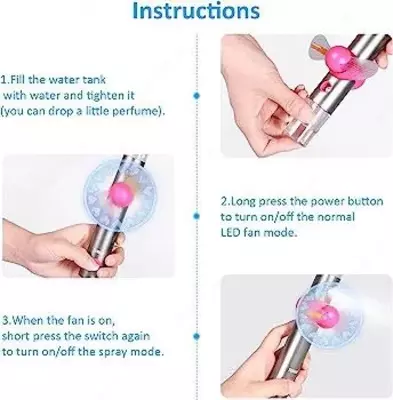 Instructions

1.Fill the water tank with water and tighten it (you can drop a little perfume).

2.Long press the power button to turn on/off the normal LED fan mode.

3.When the fan is on, short press the switch again to turn on/off the spray mode.