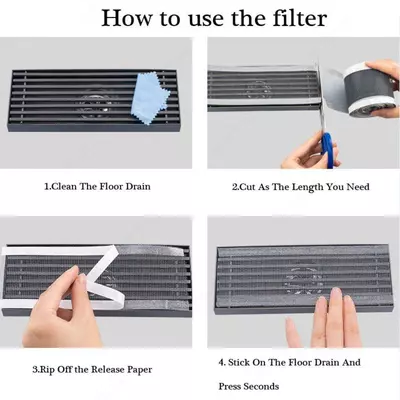 How to use the filter

1.Clean The Floor Drain

2.Cut As The Length You Need

3.Rip Off the Release Paper

4. Stick On The Floor Drain And Press Seconds