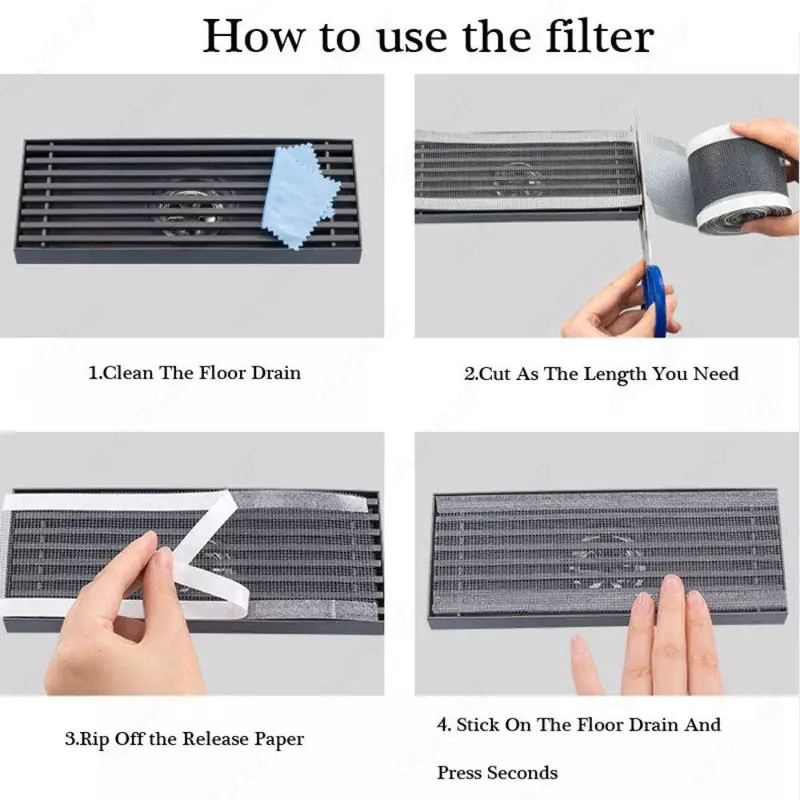 How to use the filter

1.Clean The Floor Drain

2.Cut As The Length You Need

3.Rip Off the Release Paper

4. Stick On The Floor Drain And Press Seconds