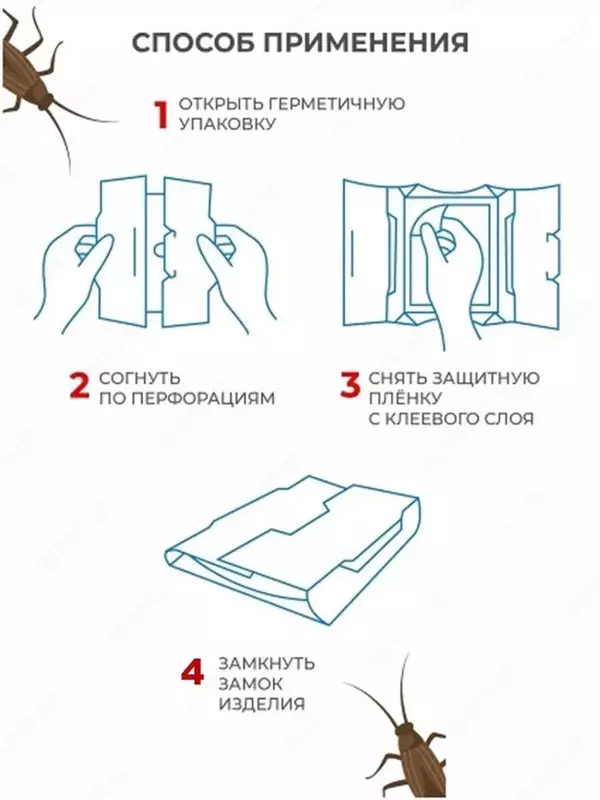 СПОСОБ ПРИМЕНЕНИЯ

1 ОТКРЫТЬ ГЕРМЕТИЧНУЮ УПАКОВКУ

2 СОГНУТЬ ПО ПЕРФОРАЦИЯМ

3 СНЯТЬ ЗАЩИТНУЮ ПЛЁНКУ С КЛЕЕВОГО СЛОЯ

4 ЗАМКНУТЬ ЗАМОК ИЗДЕЛИЯ