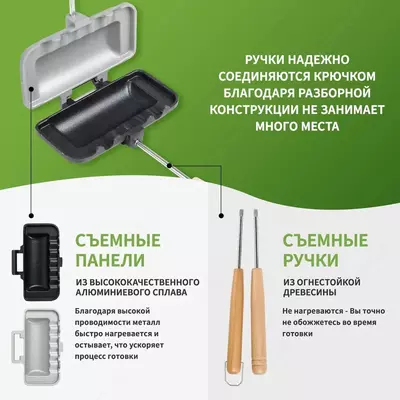 РУЧКИ НАДЕЖНО СОЕДИНЯЮТСЯ КРЮЧКОМ БЛАГОДАРЯ РАЗБОРНОЙ КОНСТРУКЦИИ НЕ ЗАНИМАЕТ МНОГО МЕСТА

СЪЕМНЫЕ ПАНЕЛИ

ИЗ ВЫСОКОКАЧЕСТВЕННОГО АЛЮМИНИЕВОГО СПЛАВА

Благодаря высокой проводимости металл быстро нагревается и остывает, что ускоряет процесс готовки

СЪЕМНЫЕ РУЧКИ

ИЗ ОГНЕСТОЙКОЙ ДРЕВЕСИНЫ

Не нагреваются - Вы точно не обожжетесь во время готовки