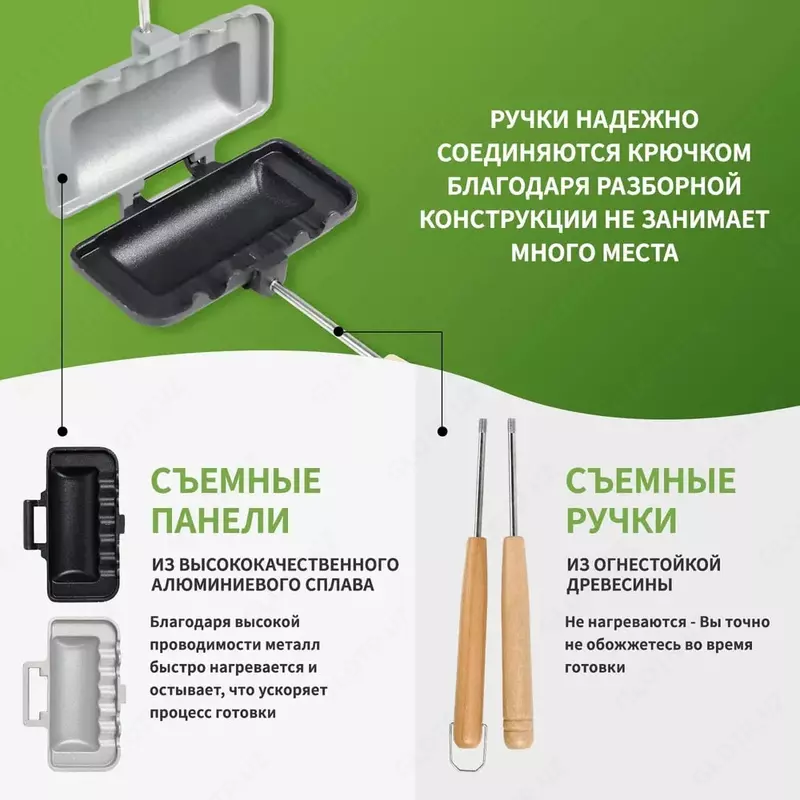 РУЧКИ НАДЕЖНО СОЕДИНЯЮТСЯ КРЮЧКОМ БЛАГОДАРЯ РАЗБОРНОЙ КОНСТРУКЦИИ НЕ ЗАНИМАЕТ МНОГО МЕСТА

СЪЕМНЫЕ ПАНЕЛИ

ИЗ ВЫСОКОКАЧЕСТВЕННОГО АЛЮМИНИЕВОГО СПЛАВА

Благодаря высокой проводимости металл быстро нагревается и остывает, что ускоряет процесс готовки

СЪЕМНЫЕ РУЧКИ

ИЗ ОГНЕСТОЙКОЙ ДРЕВЕСИНЫ

Не нагреваются - Вы точно не обожжетесь во время готовки