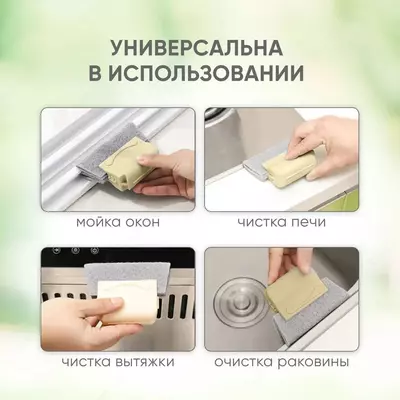 УНИВЕРСАЛЬНА
В ИСПОЛЬЗОВАНИИ

мойка окон

чистка печи

чистка вытяжки

очистка раковины