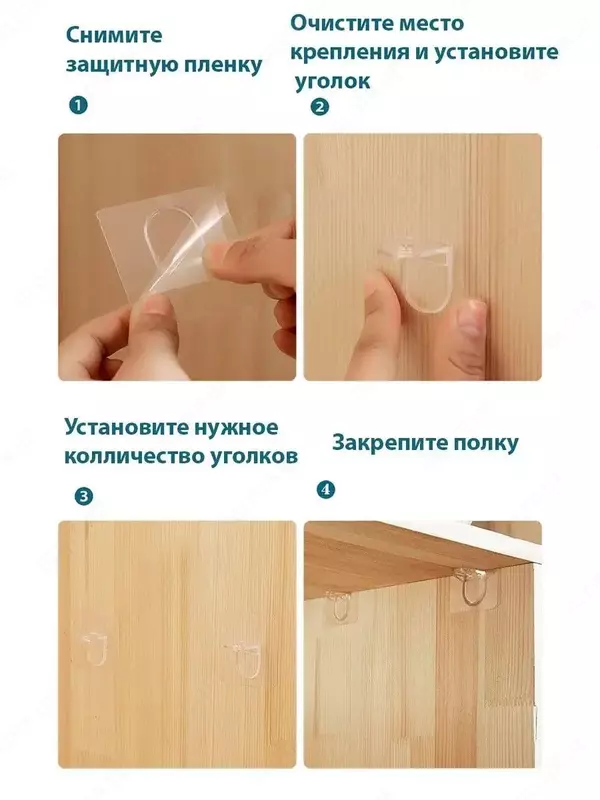 Снимите защитную пленку

1

Очистите место крепления и установите уголок

2

Установите нужное колличество уголков

3

Закрепите полку

4