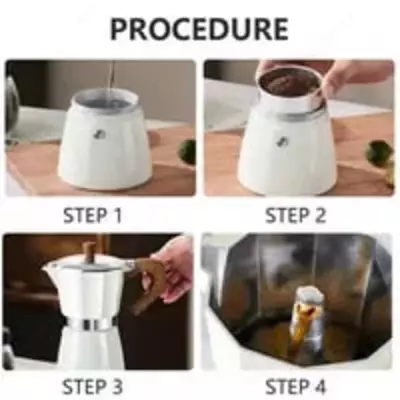 PROCEDURE

STEP 1

STEP 2

STEP 3

STEP 4