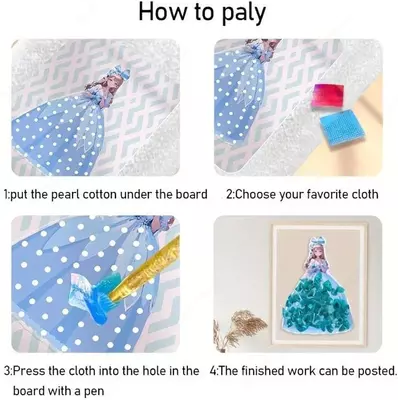 How to paly

1:put the pearl cotton under the board

2:Choose your favorite cloth

3:Press the cloth into the hole in the board with a pen

4:The finished work can be posted.