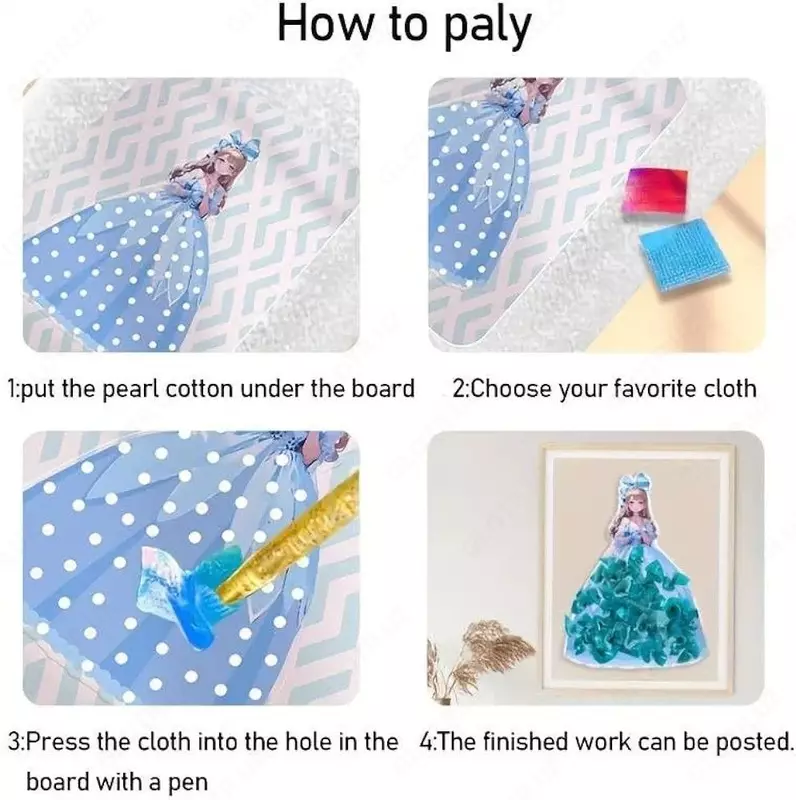 How to paly

1:put the pearl cotton under the board

2:Choose your favorite cloth

3:Press the cloth into the hole in the board with a pen

4:The finished work can be posted.