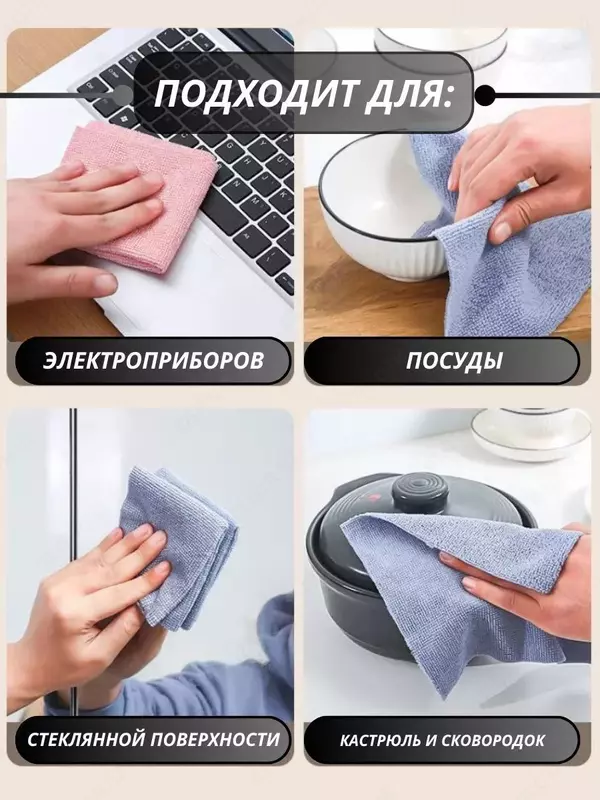 ПОДХОДИТ ДЛЯ:

ЭЛЕКТРОПРИБОРОВ

ПОСУДЫ

СТЕКЛЯННОЙ ПОВЕРХНОСТИ

КАСТРЮЛЬ И СКОВОРОДОК