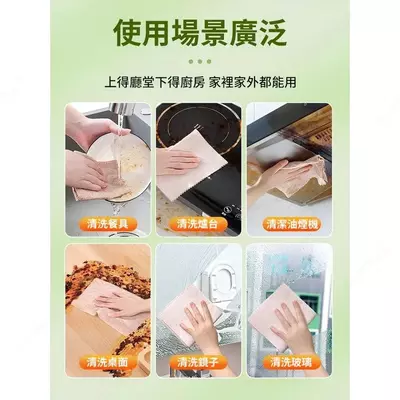 使用場景廣泛

上得廳堂下得廚房 家裡家外都能用

清洗餐具

清洗爐台

清潔油煙機

清洗桌面

清洗鏡子

清洗玻璃