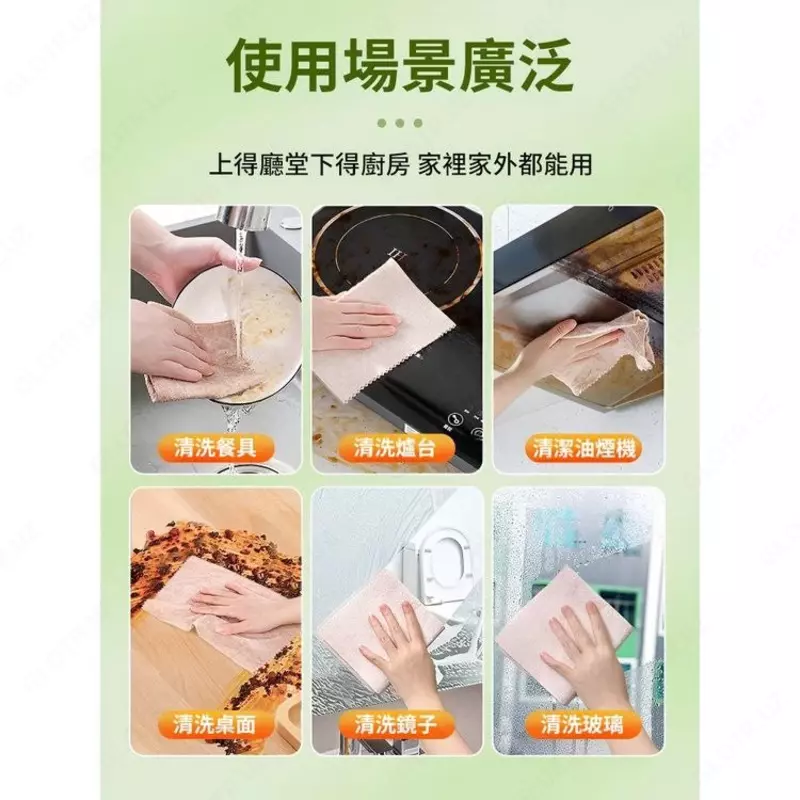 使用場景廣泛

上得廳堂下得廚房 家裡家外都能用

清洗餐具

清洗爐台

清潔油煙機

清洗桌面

清洗鏡子

清洗玻璃