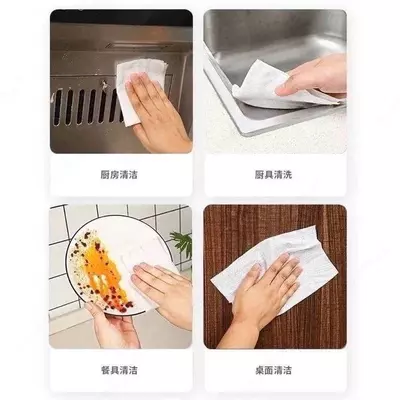 厨房清洁

厨具清洗

餐具清洁

桌面清洁