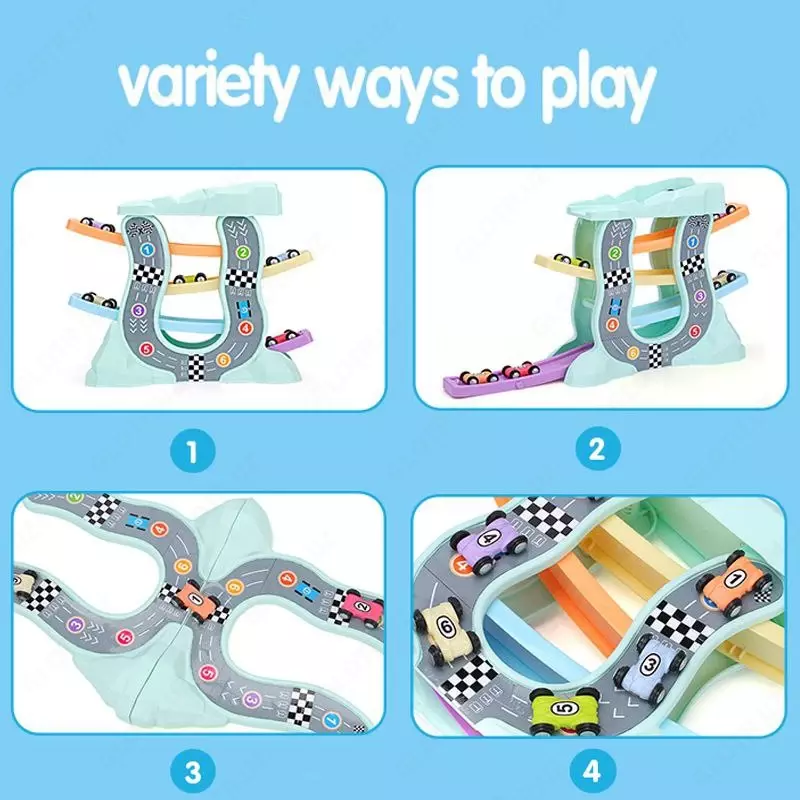 variety ways to play

1

2

3

4