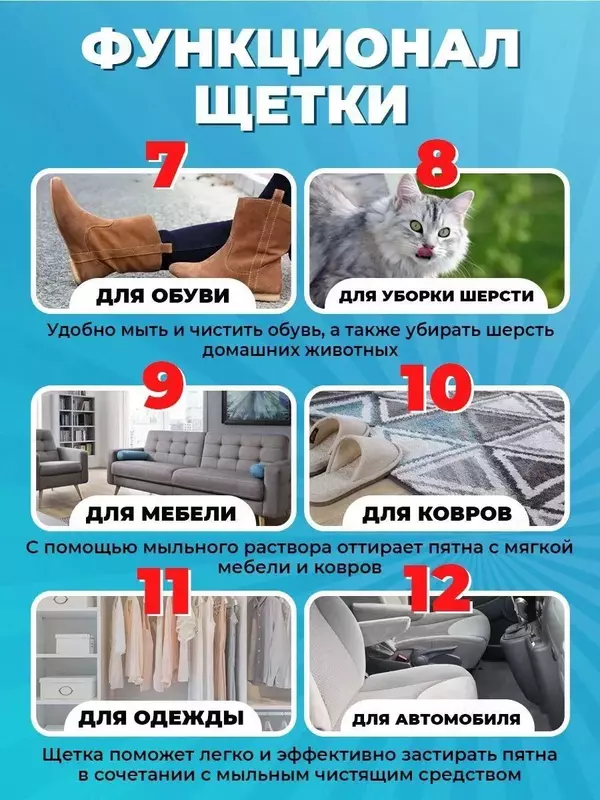 ФУНКЦИОНАЛ ЩЕТКИ

7

ДЛЯ ОБУВИ

8

ДЛЯ УБОРКИ ШЕРСТИ

Удобно мыть и чистить обувь, а также убирать шерсть домашних животных

9

ДЛЯ МЕБЕЛИ

10

ДЛЯ КОВРОВ

С помощью мыльного раствора оттирает пятна с мягкой мебели и ковров

11

ДЛЯ ОДЕЖДЫ

12

ДЛЯ АВТОМОБИЛЯ

Щетка поможет легко и эффективно застирать пятна в сочетании с мыльным чистящим средством