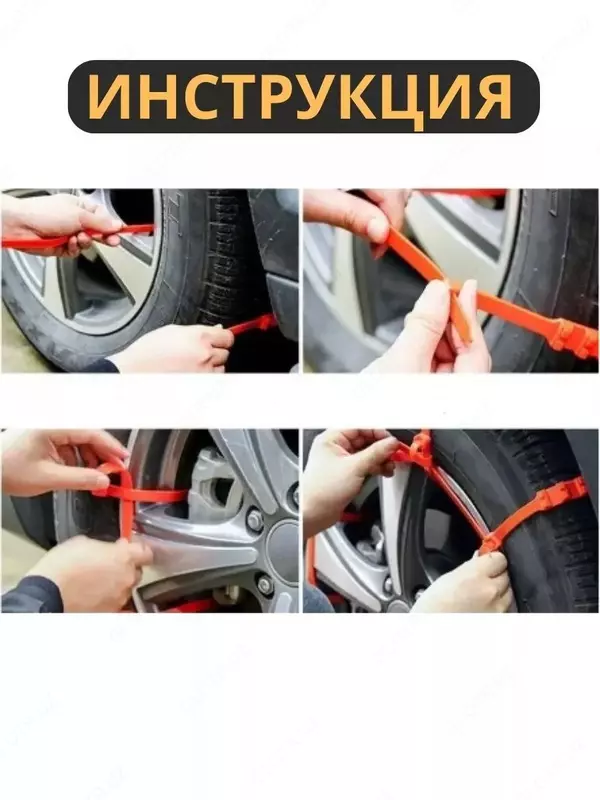 ИНСТРУКЦИЯ