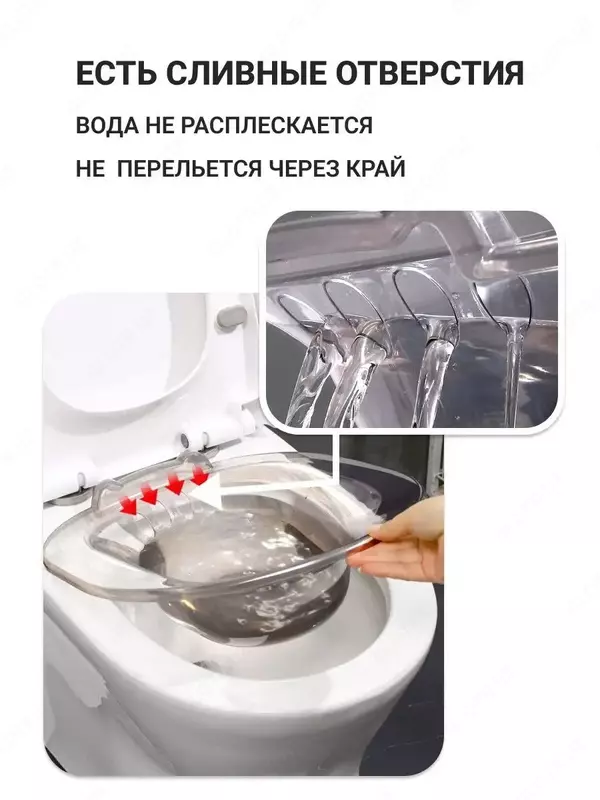 ЕСТЬ СЛИВНЫЕ ОТВЕРСТИЯ

ВОДА НЕ РАСПЛЕСКАЕТСЯ

НЕ ПЕРЕЛЬЕТСЯ ЧЕРЕЗ КРАЙ