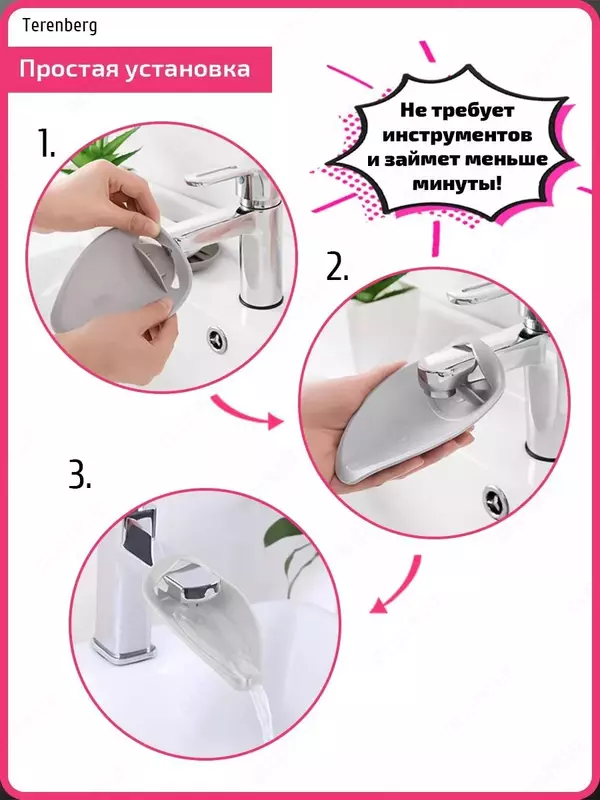 Terenberg

Простая установка

Не требует инструментов и займет меньше минуты!

1.

2.

3.