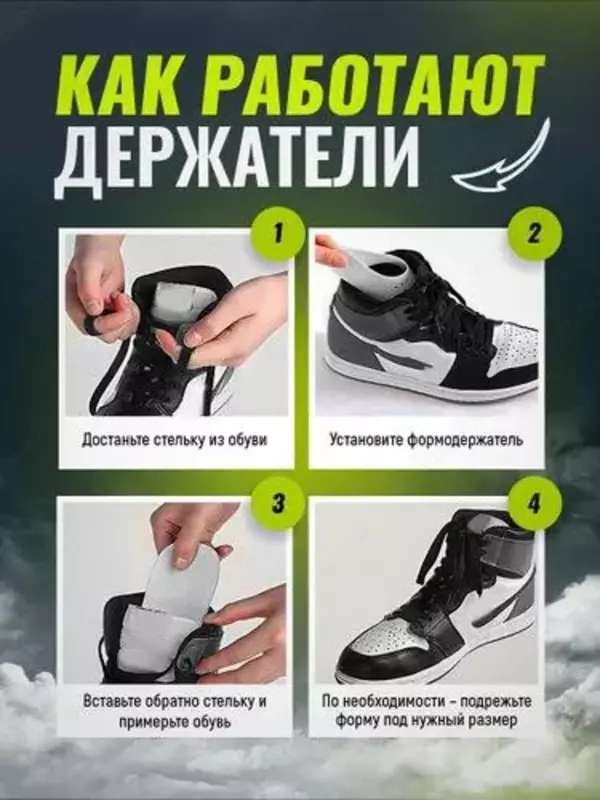 КАК РАБОТАЮТ ДЕРЖАТЕЛИ

1
Достаньте стельку из обуви

2
Установите формодержатель

3
Вставьте обратно стельку и примерьте обувь

4
По необходимости – подрежьте форму под нужный размер