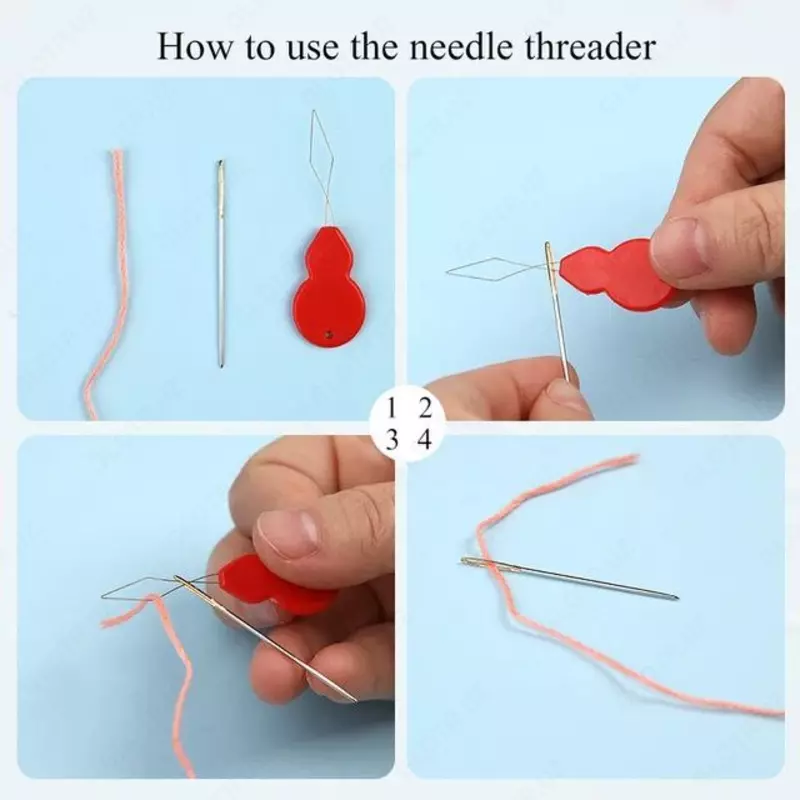 How to use the needle threader

1 2
3 4