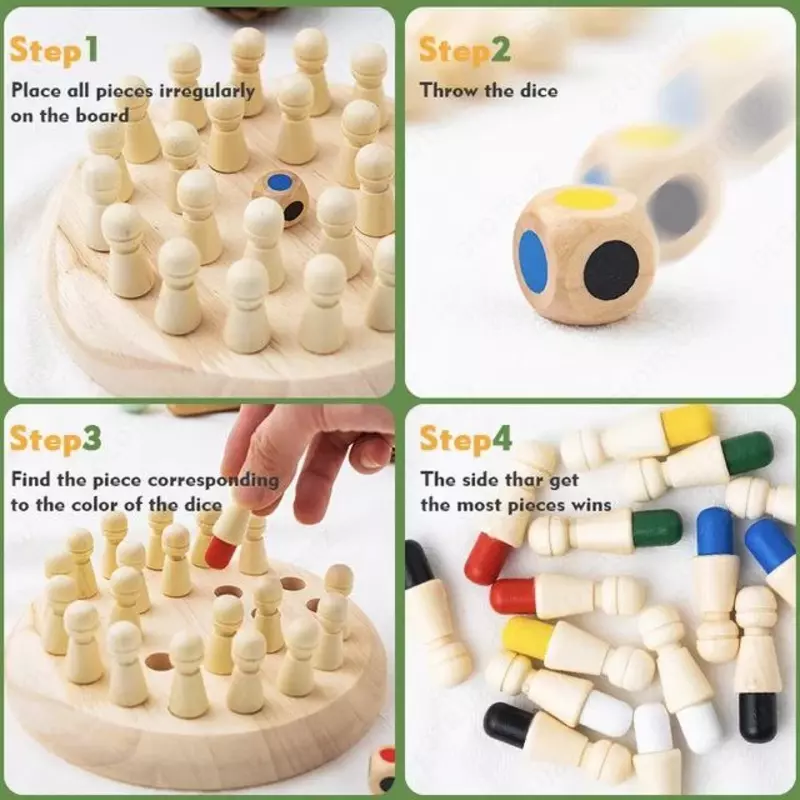 Step1
Place all pieces irregularly on the board

Step2
Throw the dice

Step3
Find the piece corresponding to the color of the dice

Step4
The side thar get the most pieces wins