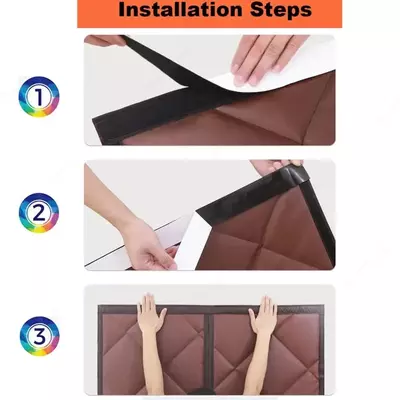 Installation Steps

1

2

3