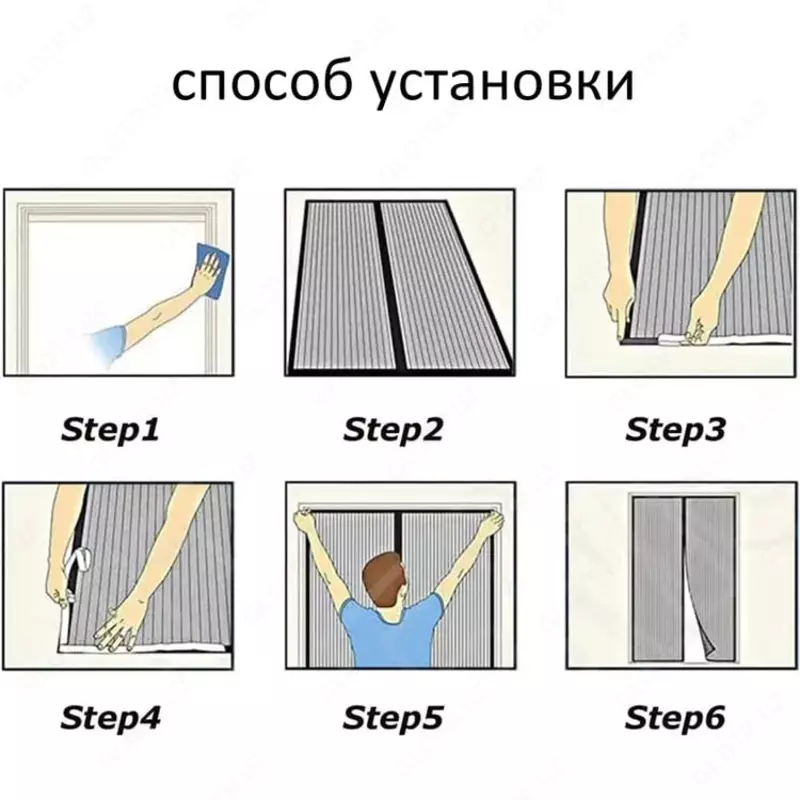 способ установки

Step1

Step2

Step3

Step4

Step5

Step6