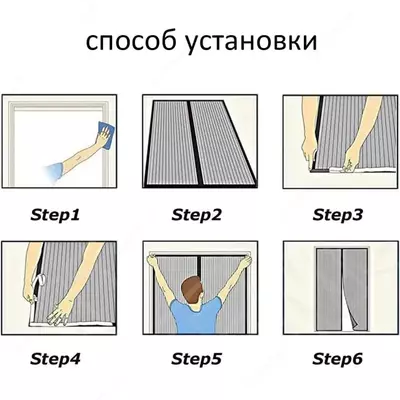 способ установки

Step1

Step2

Step3

Step4

Step5

Step6